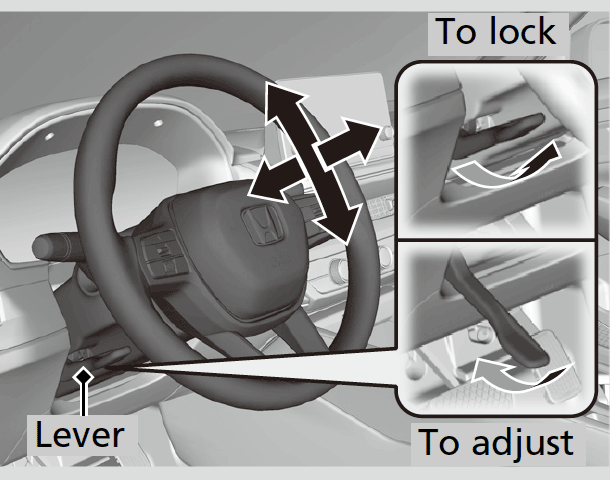 To lock

Lever

To adjust