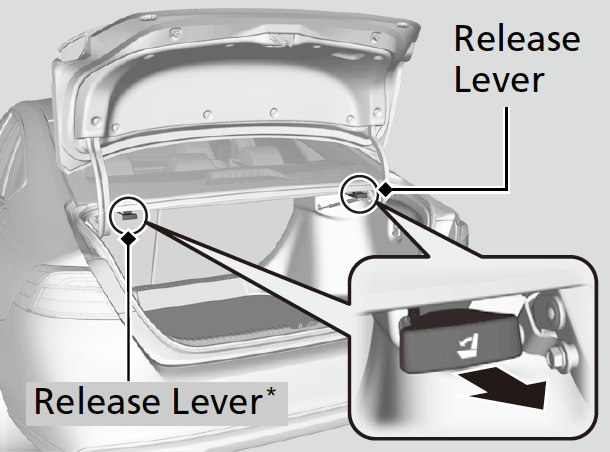 Release Lever

Release Lever*