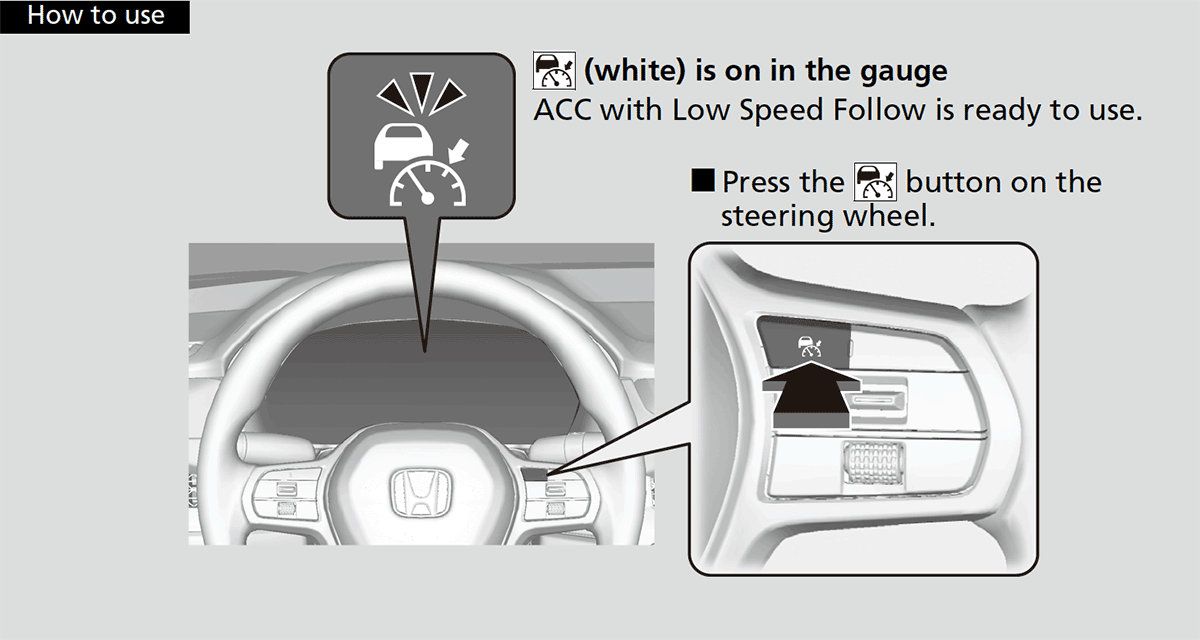 How to use

(white) is on in the gauge
ACC with Low Speed Follow is ready to use.

■ Press the button on the steering wheel.