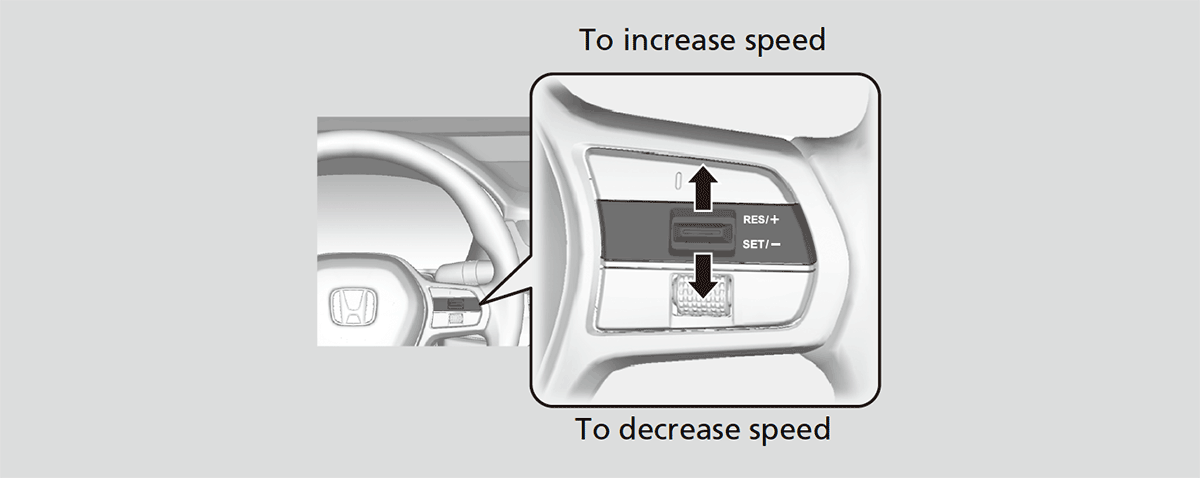 To increase speed

RES/+
SET/−

To decrease speed