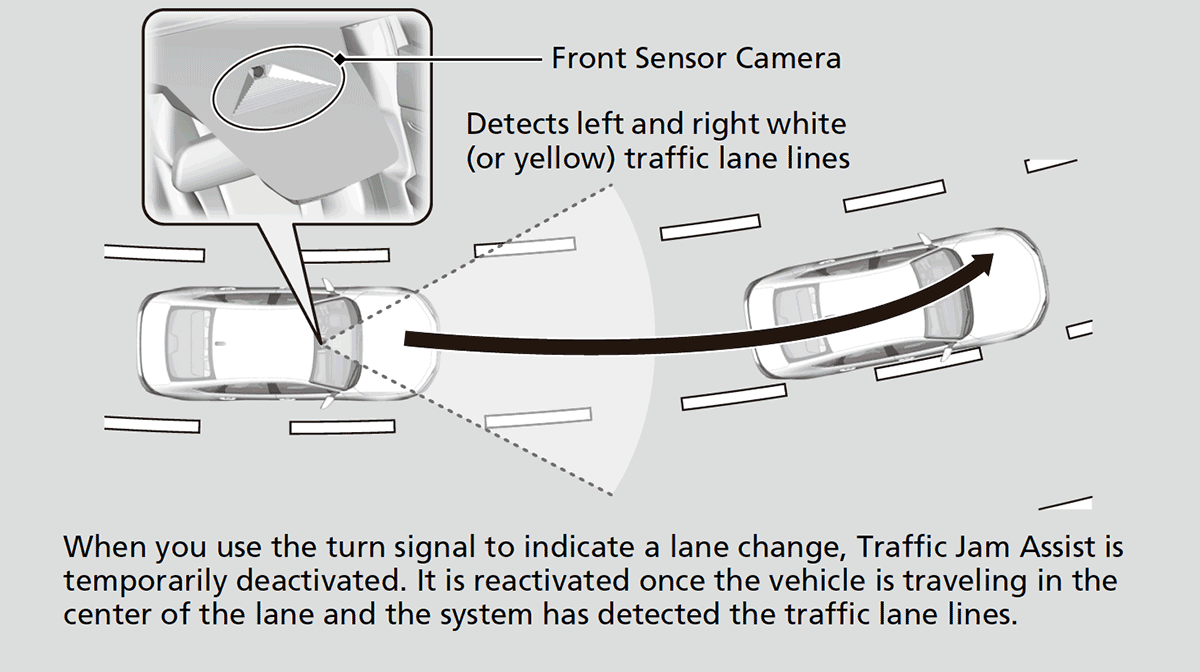 Front Sensor Camera

Detects left and right white (or yellow) traffic lane lines

When you use the turn signal to indicate a lane change, Traffic Jam Assist is temporarily deactivated. It is reactivated once the vehicle is traveling in the center of the lane and the system has detected the traffic lane lines.