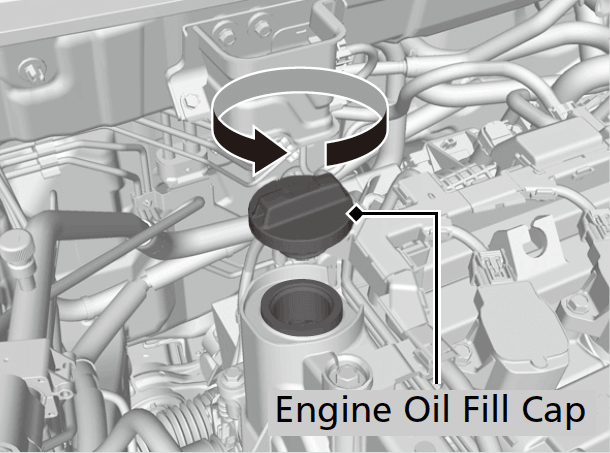 Engine Oil Fill Cap