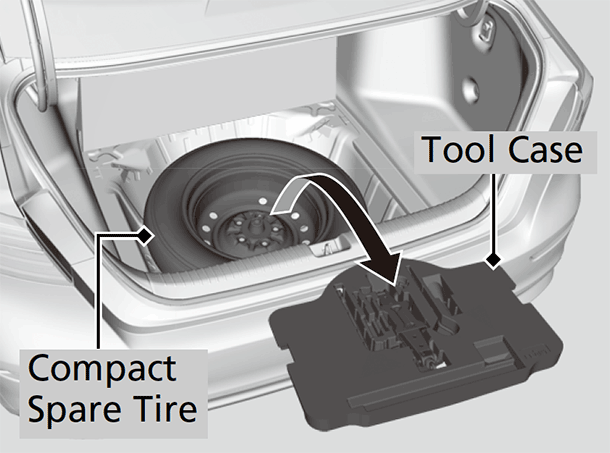 Tool Case

Compact Spare Tire