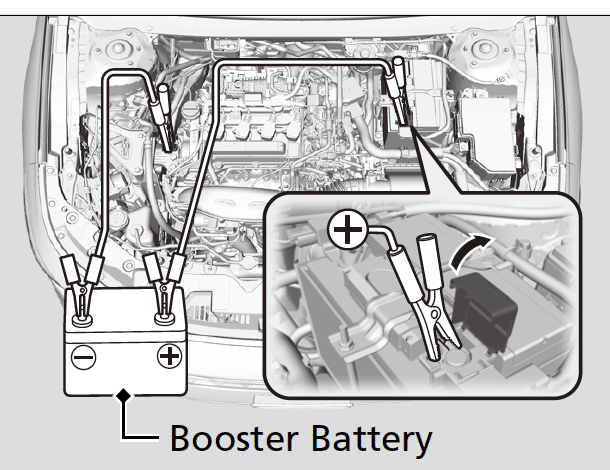 Booster Battery