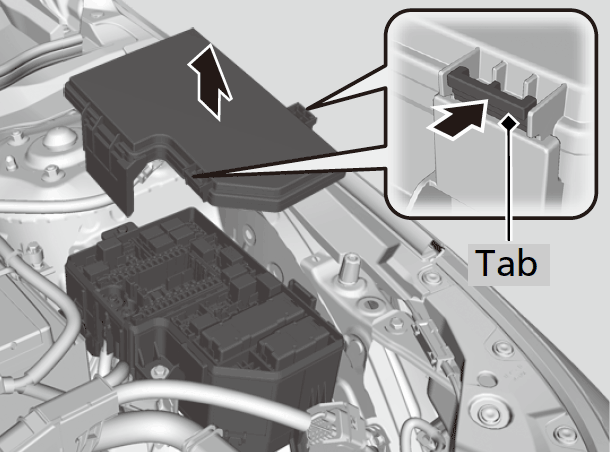 Tab