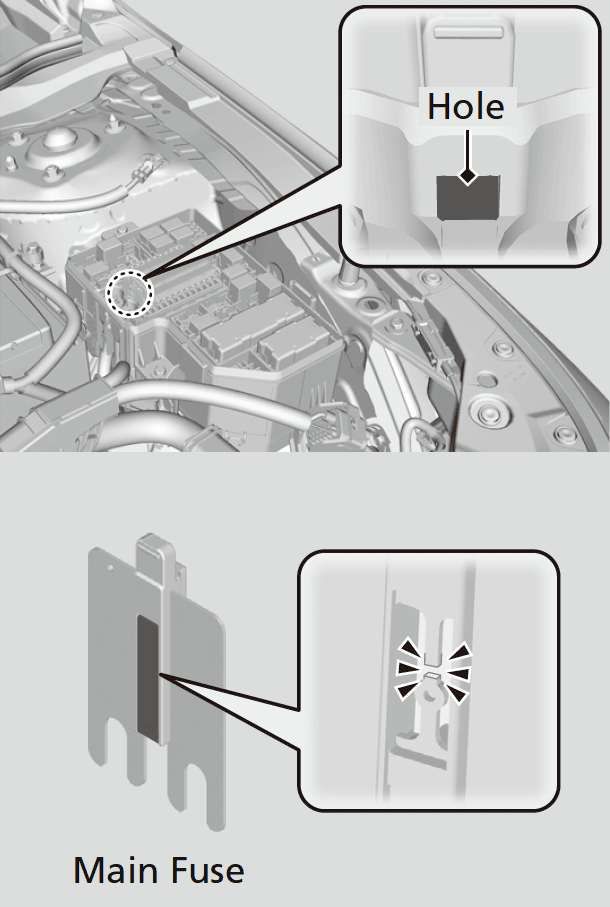 Hole

Main Fuse