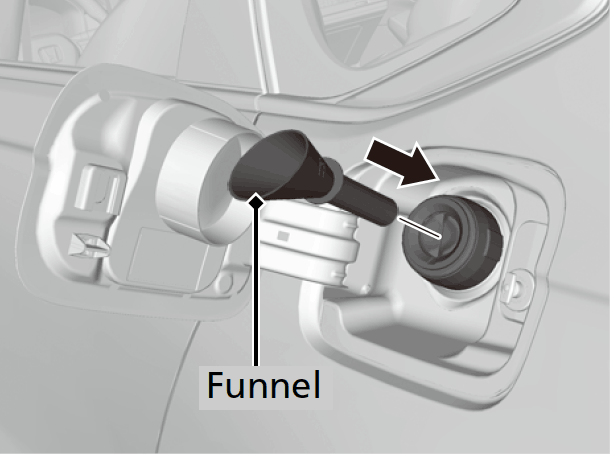 Funnel