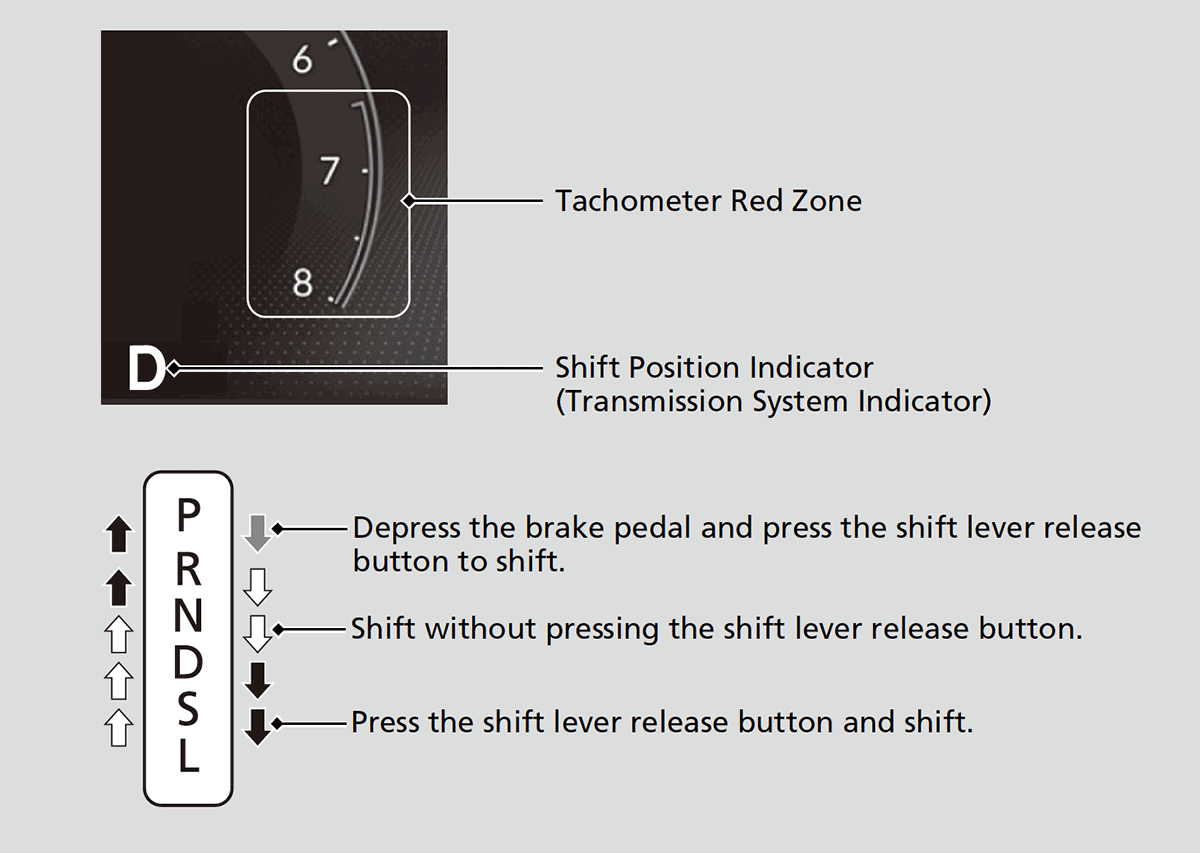 6
7
8
D

Tachometer Red Zone

Shift Position Indicator
(Transmission System Indicator)

P
R
N
D
S
L

Depress the brake pedal and press the shift lever release button to shift.

Shift without pressing the shift lever release button.

Press the shift lever release button and shift.