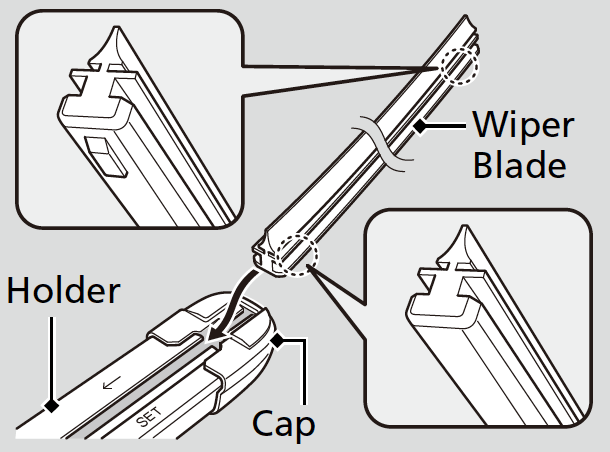 Wiper Blade

Holder

SET

Cap