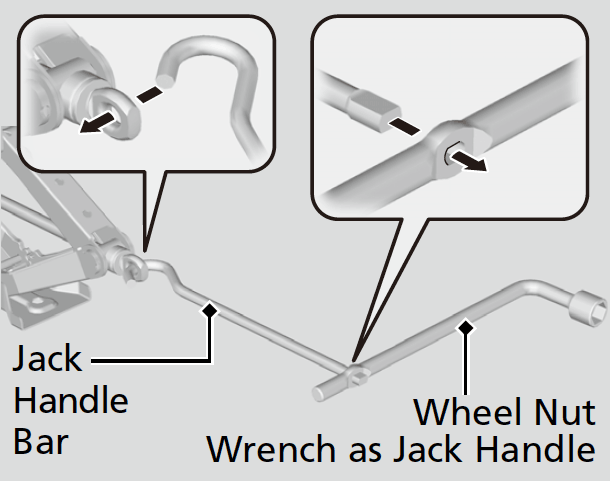 Jack
Handle
Bar

Wheel Nut
Wrench as Jack Handle