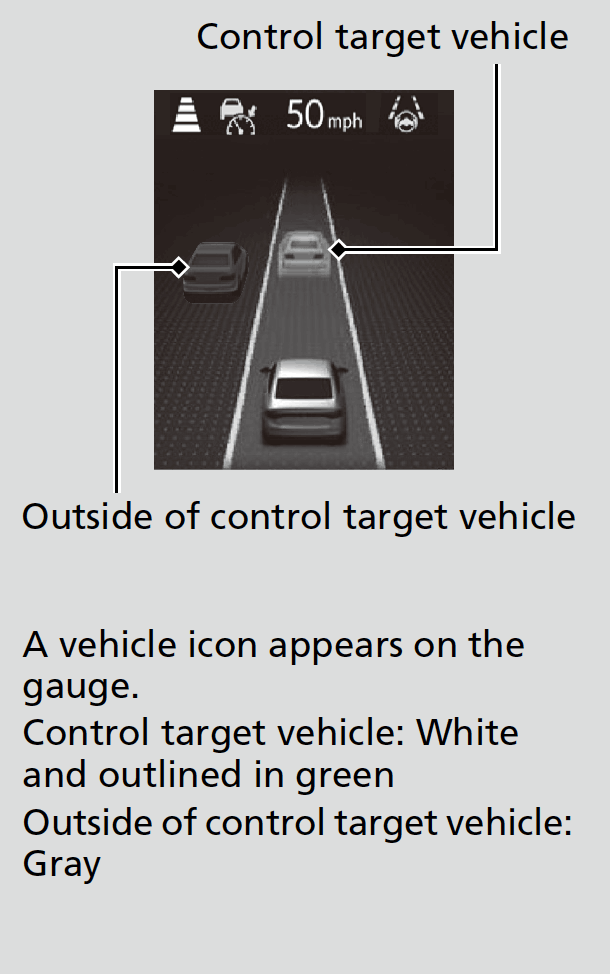 Control target vehicle

50 mph

Outside of control target vehicle

A vehicle icon appears on the gauge.

Control target vehicle: White and outlined in green

Outside of control target vehicle: Gray