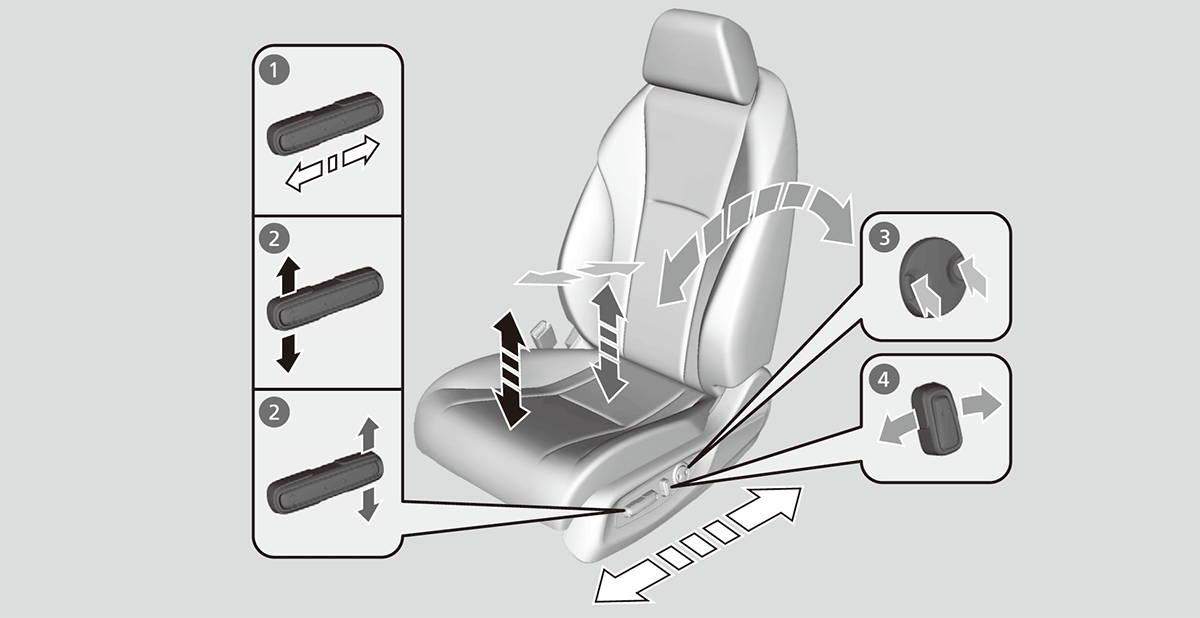 1

2

2

3

4