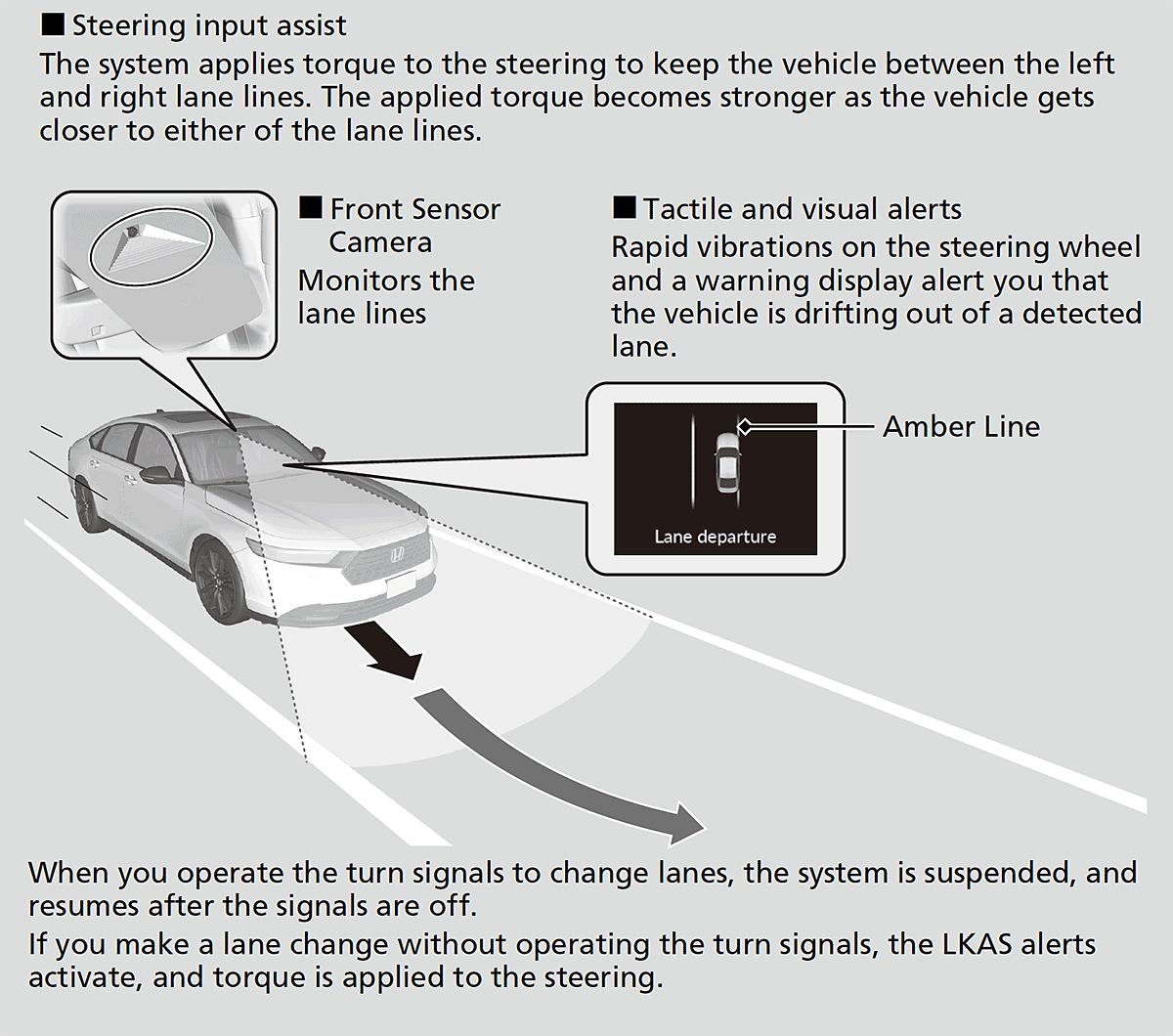 ■ Steering input assist
The system applies torque to the steering to keep the vehicle between the left and right lane lines. The applied torque becomes stronger as the vehicle gets closer to either of the lane lines.

■ Front Sensor Camera
Monitors the lane lines

■ Tactile and visual alerts
Rapid vibrations on the steering wheel and a warning display alert you that the vehicle is drifting out of a detected lane.

Amber Line

Lane departure

When you operate the turn signals to change lanes, the system is suspended, and resumes after the signals are off.
If you make a lane change without operating the turn signals, the LKAS alerts activate, and torque is applied to the steering.