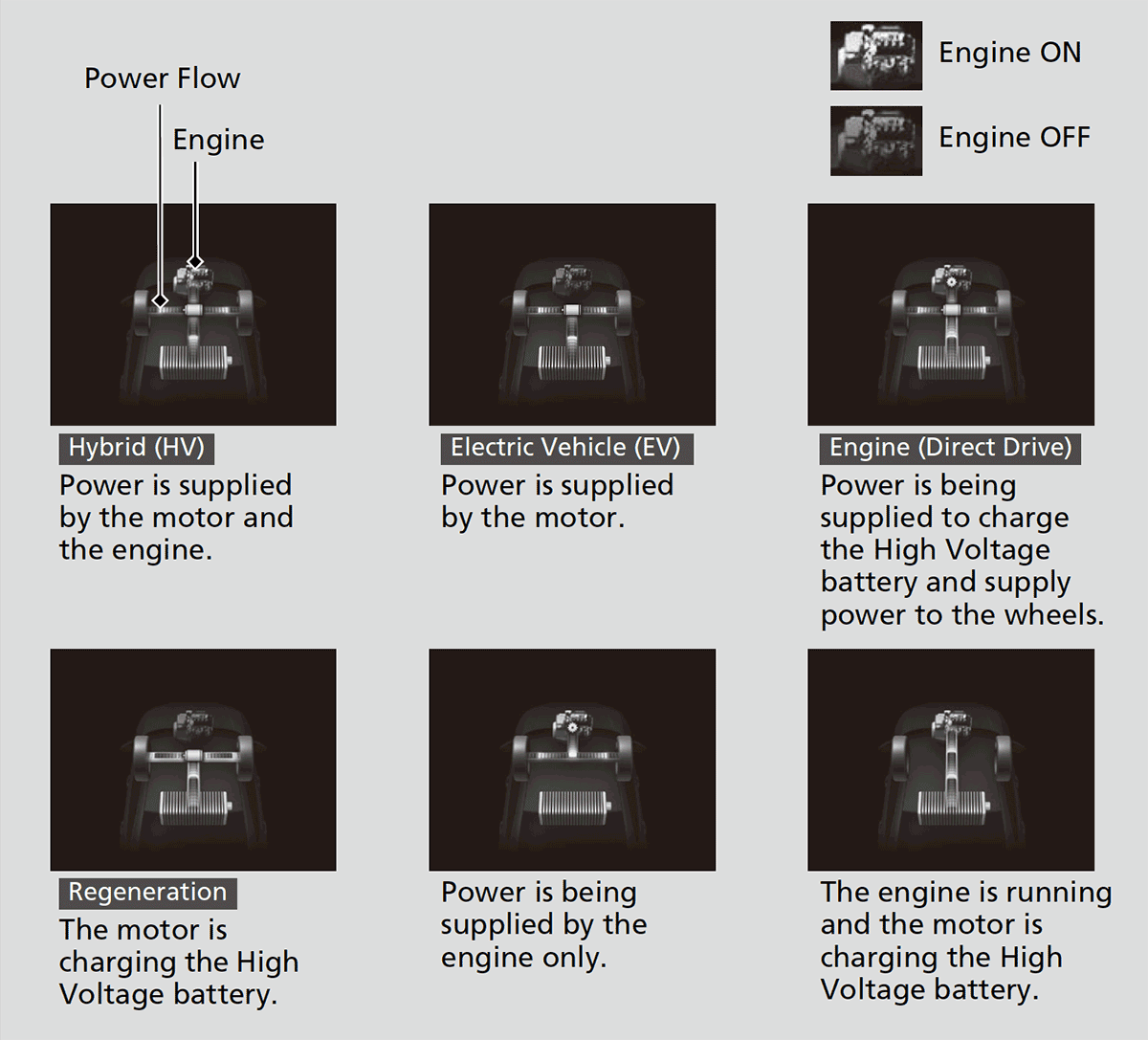 Engine ON

Engine OFF

Power Flow

Engine

Hybrid (HV)
Power is supplied by the motor and the engine.

Electric Vehicle (EV)
Power is supplied by the motor.

Engine (Direct Drive)
Power is being supplied to charge the High Voltage battery and supply power to the wheels.

Regeneration
The motor is charging the High Voltage battery.

Power is being supplied by the engine only.

The engine is running and the motor is charging the High Voltage battery.