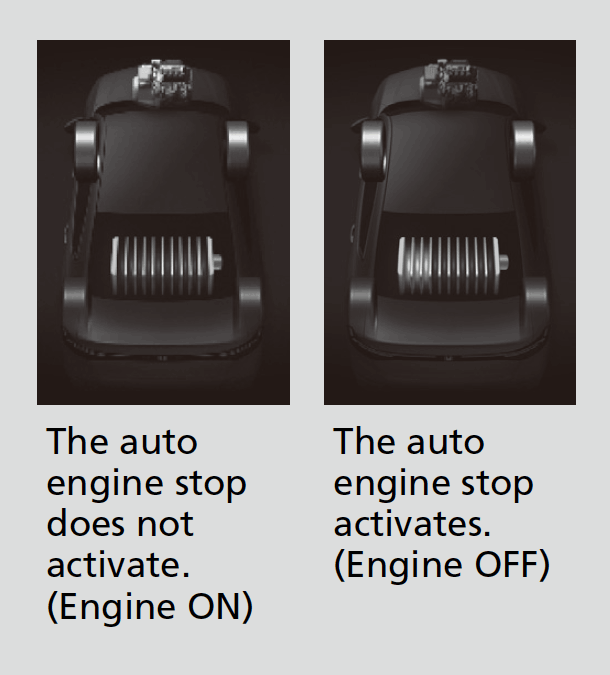 The auto engine stop does not activate. (Engine ON)

The auto engine stop activates. (Engine OFF)