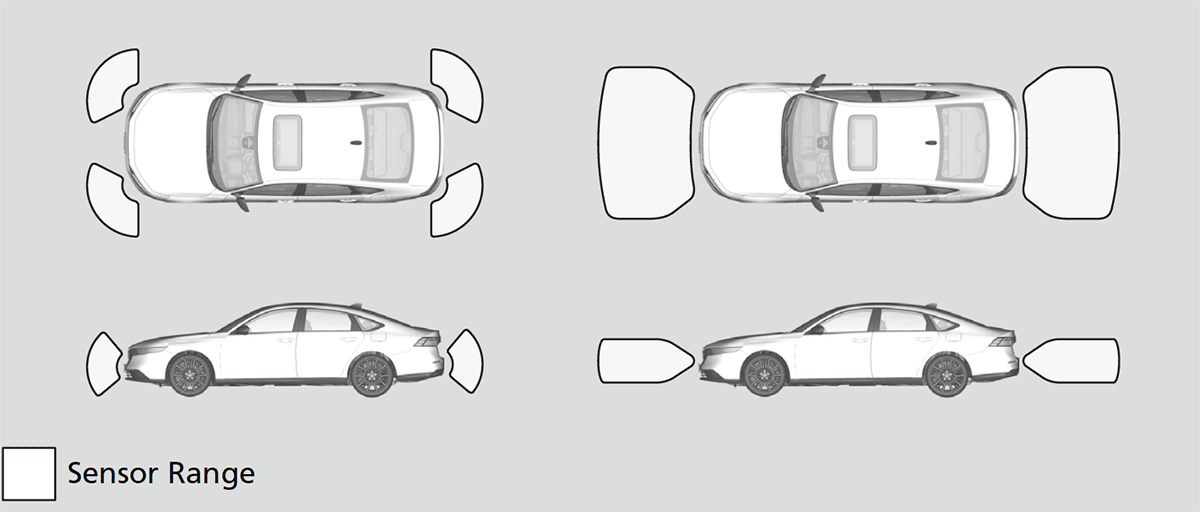 Sensor Range