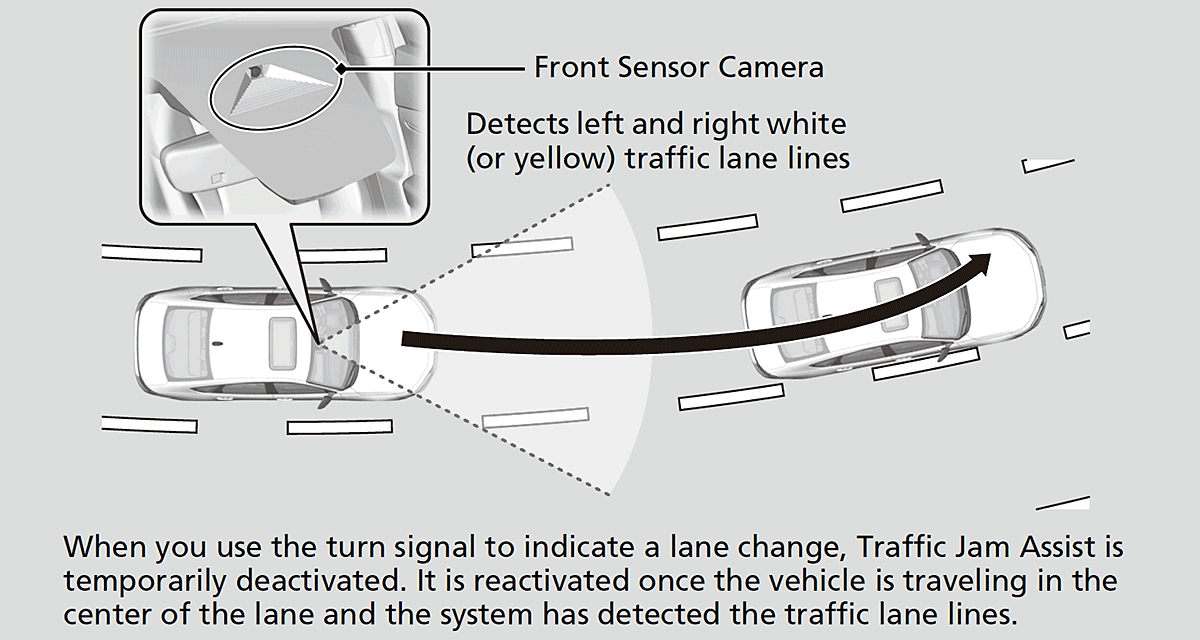 Front Sensor Camera

Detects left and right white (or yellow) traffic lane lines

When you use the turn signal to indicate a lane change, Traffic Jam Assist is temporarily deactivated. It is reactivated once the vehicle is traveling in the center of the lane and the system has detected the traffic lane lines.