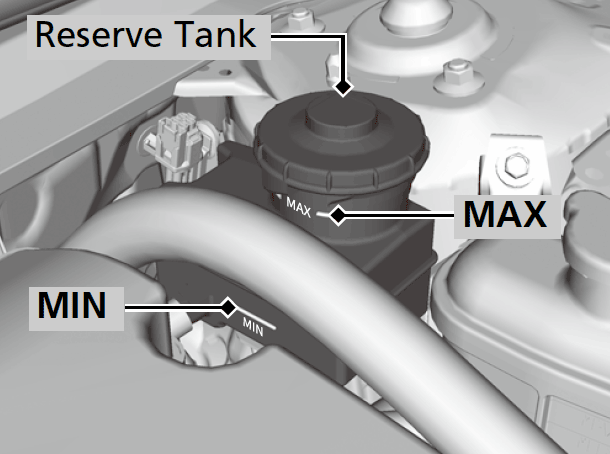 Reserve Tank

MAX

MAX

MIN

MIN