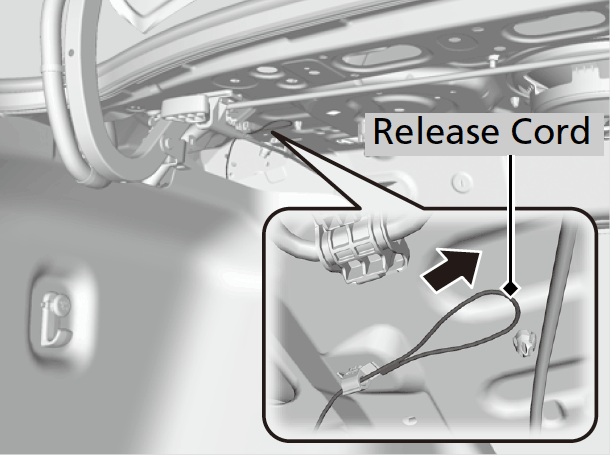 Release Cord