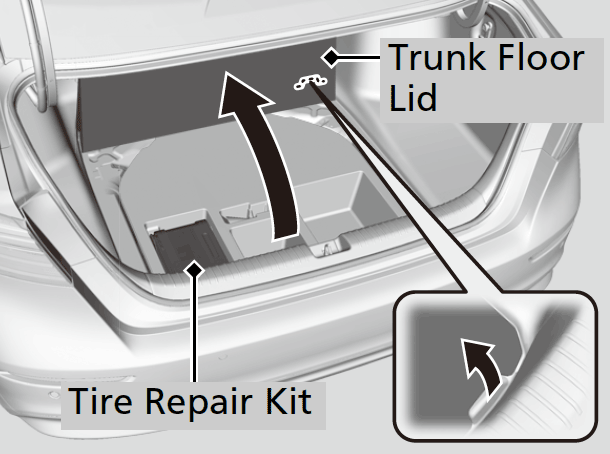 Trunk Floor Lid

Tire Repair Kit