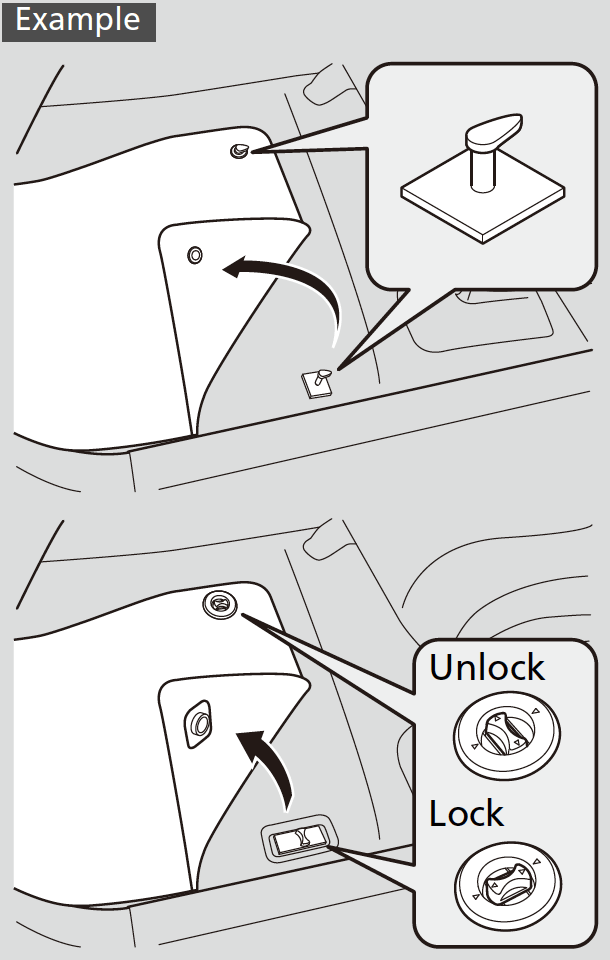 Example

Unlock

Lock