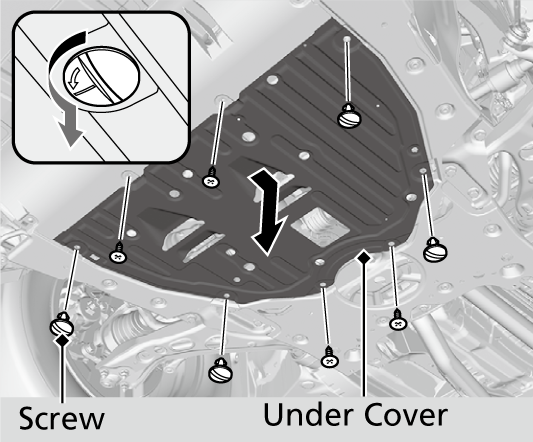 Screw
Under Cover