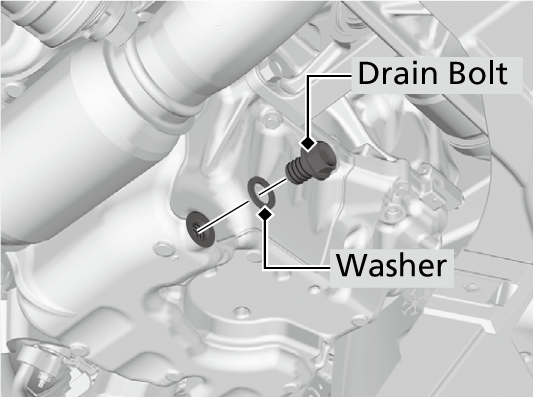 Drain Bolt

Washer