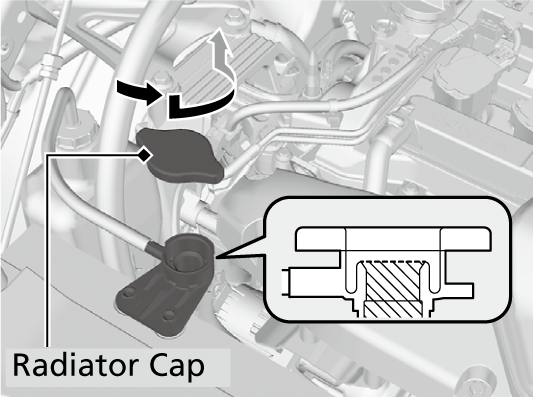 Radiator Cap