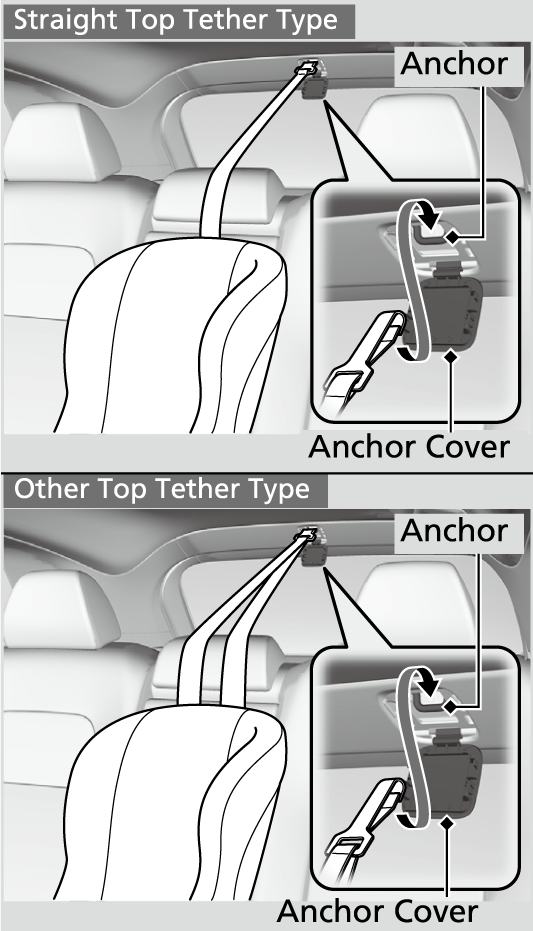 Straight Top Tether Type

Anchor

Anchor Cover

Other Top Tether Type

Anchor

Anchor Cover