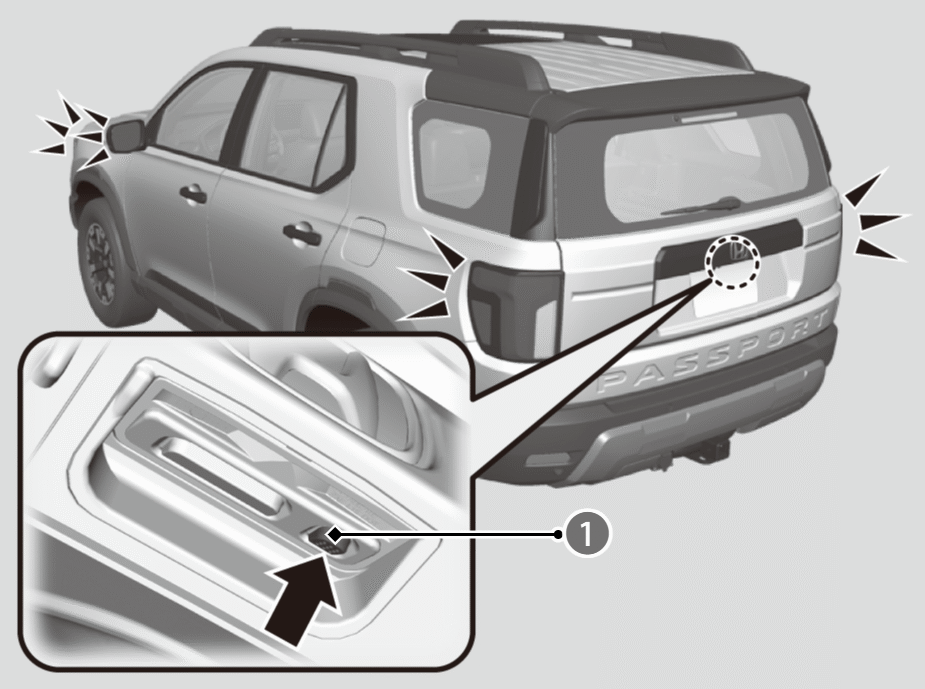 PASSPORT

1