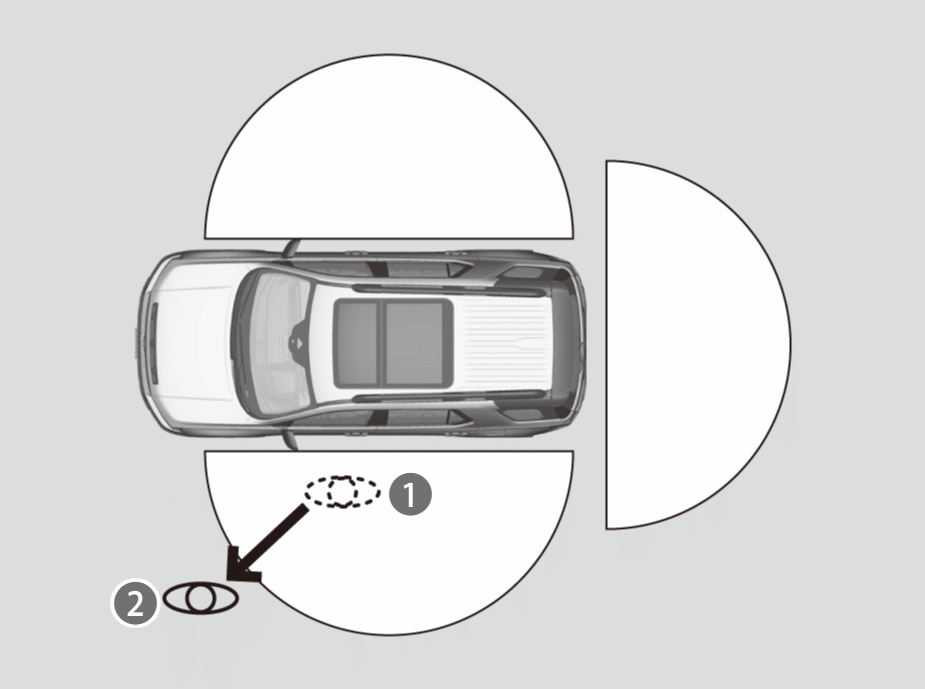 1
2