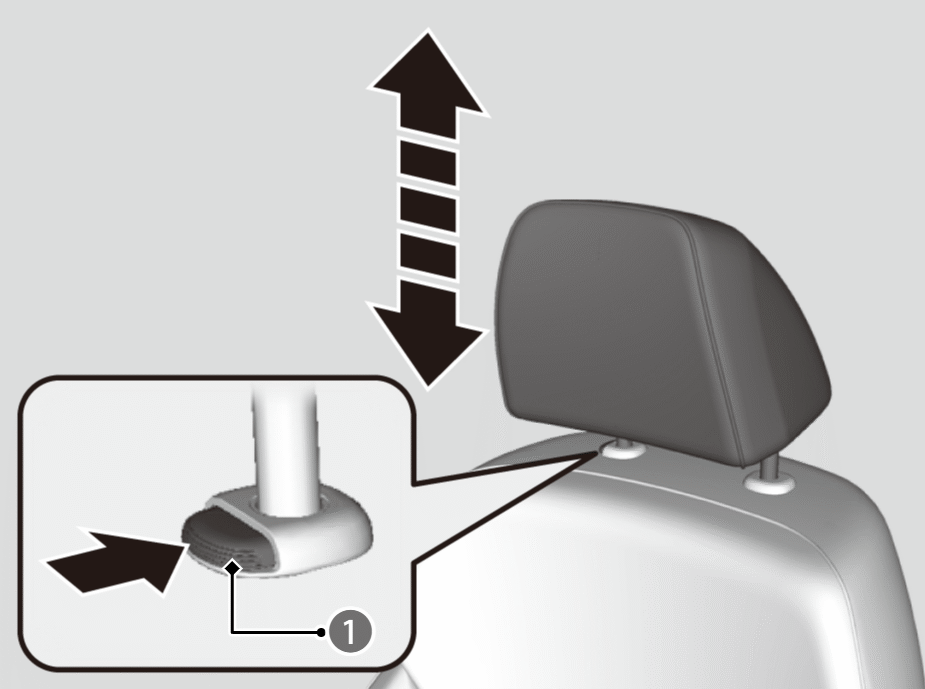 1