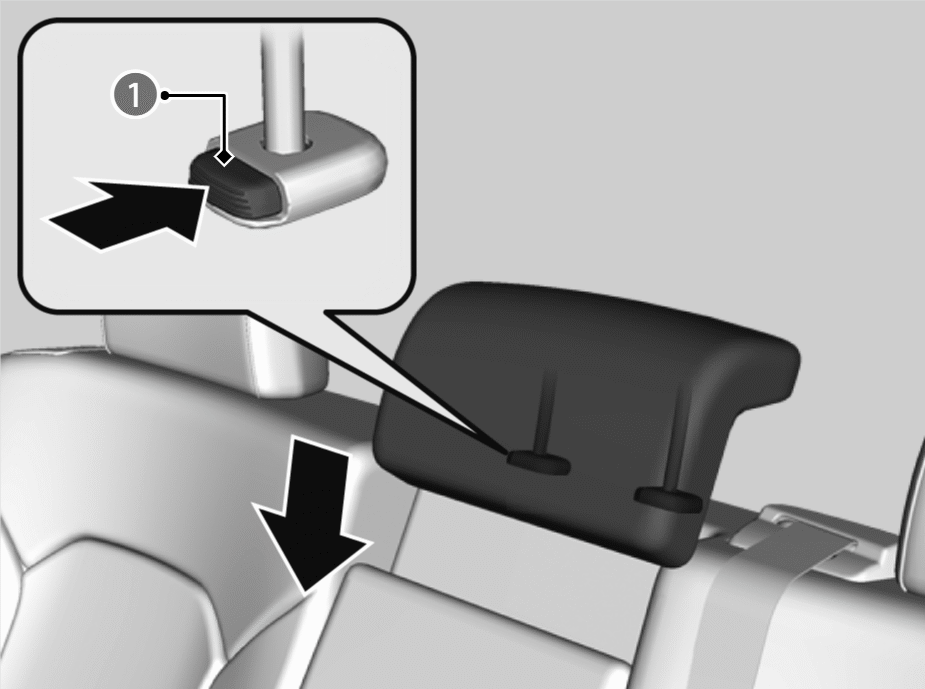 1