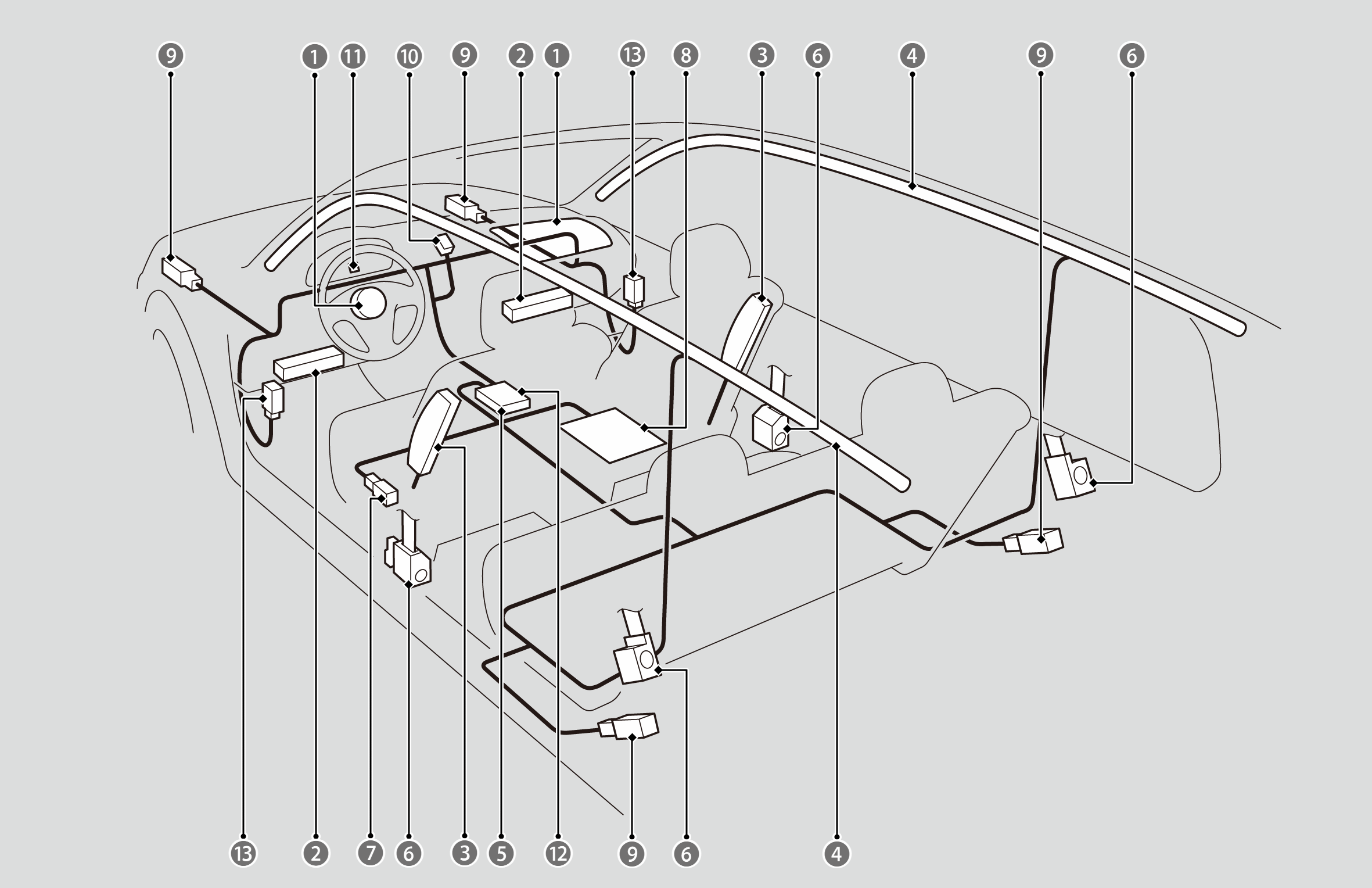 9 1 11 10 9 2 1 13 8 3 6 4 9 6

13 2 7 6 3 5 12 9 6 4