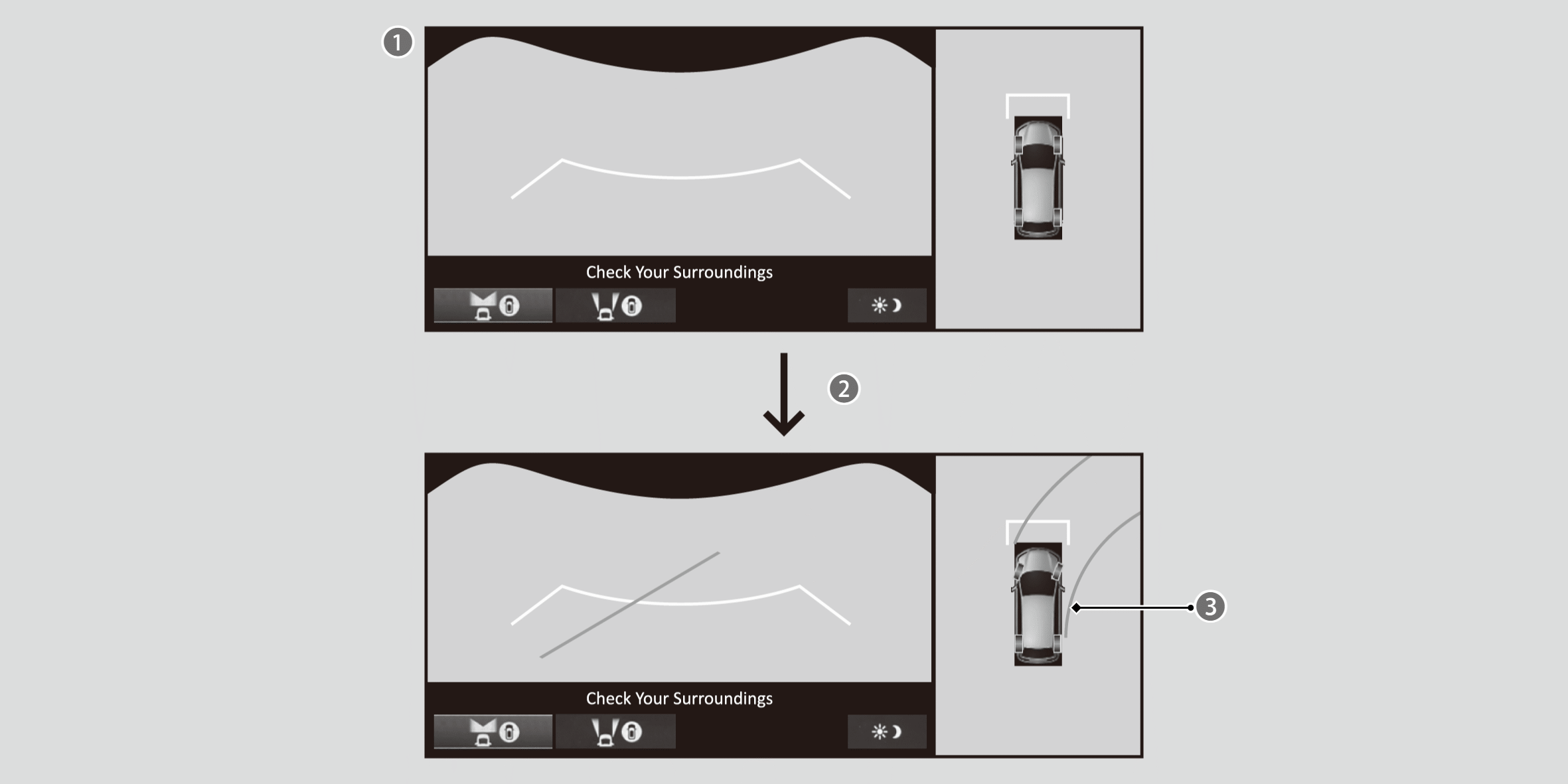 1

Check Your Surroundings

2

Check Your Surroundings

3