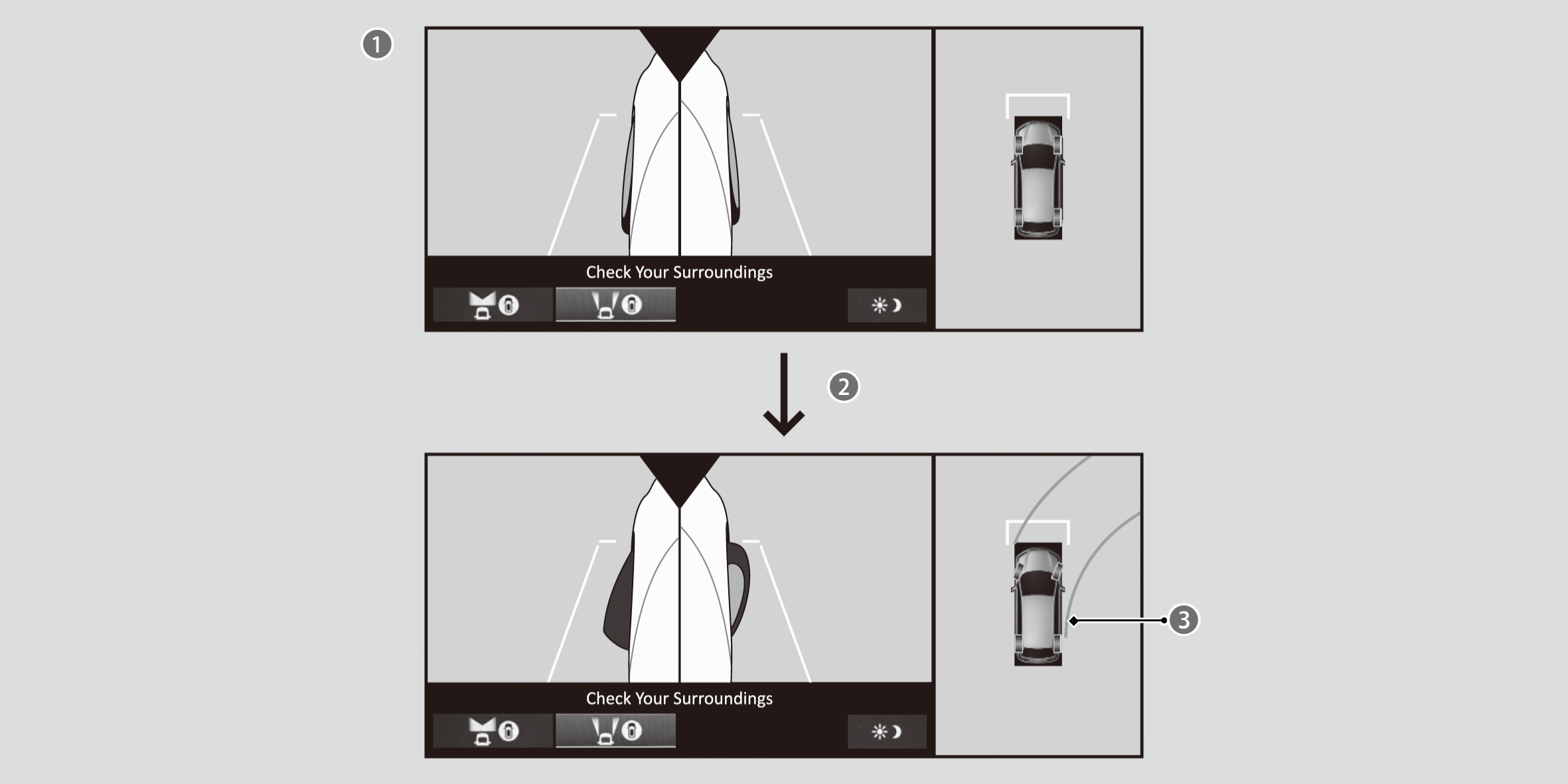 1

Check Your Surroundings

2

Check Your Surroundings

3