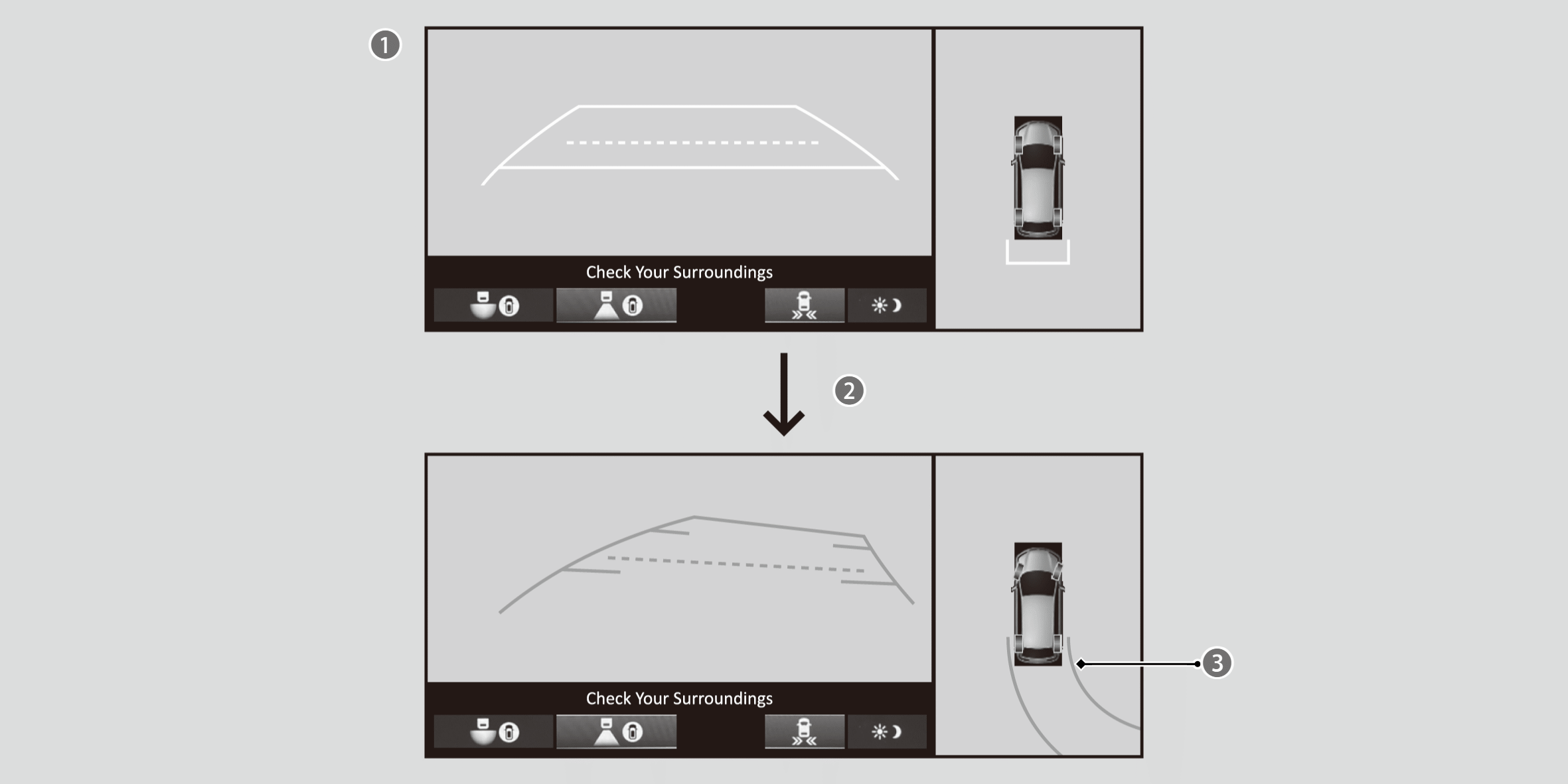 1

Check Your Surroundings

2

Check Your Surroundings

3