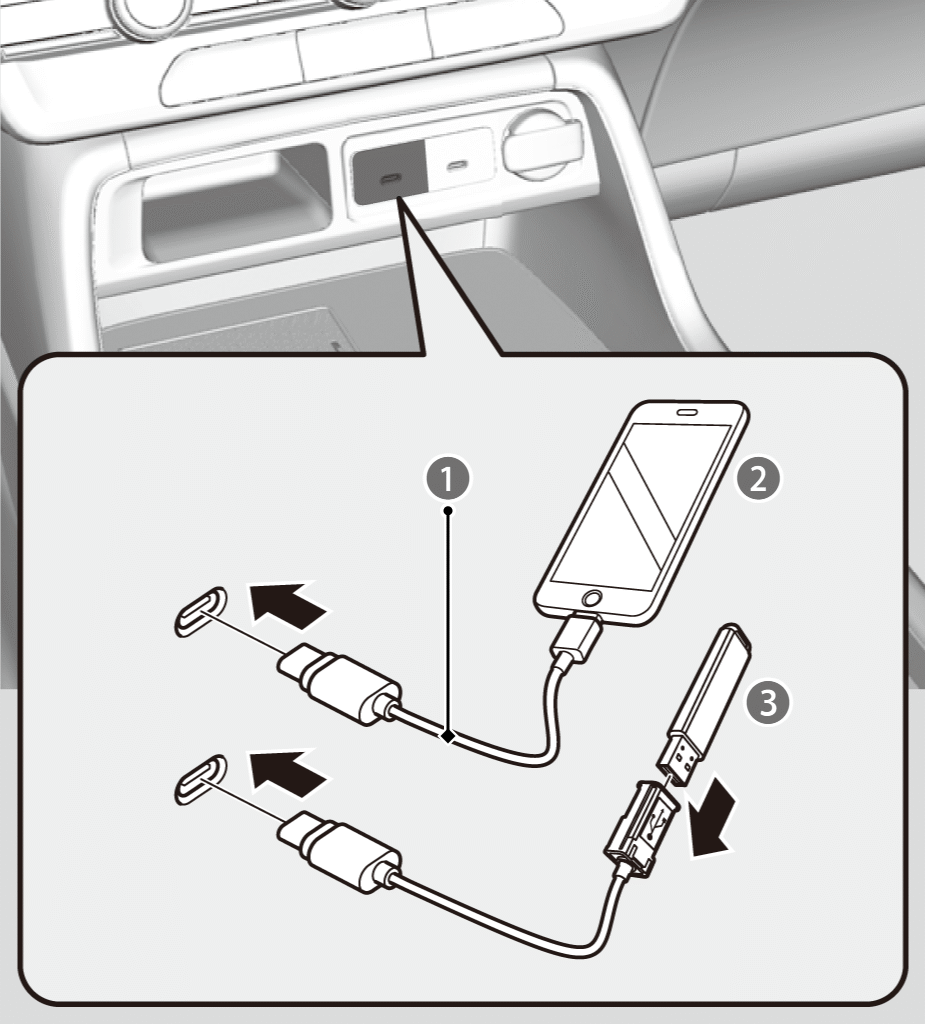 1
2
3