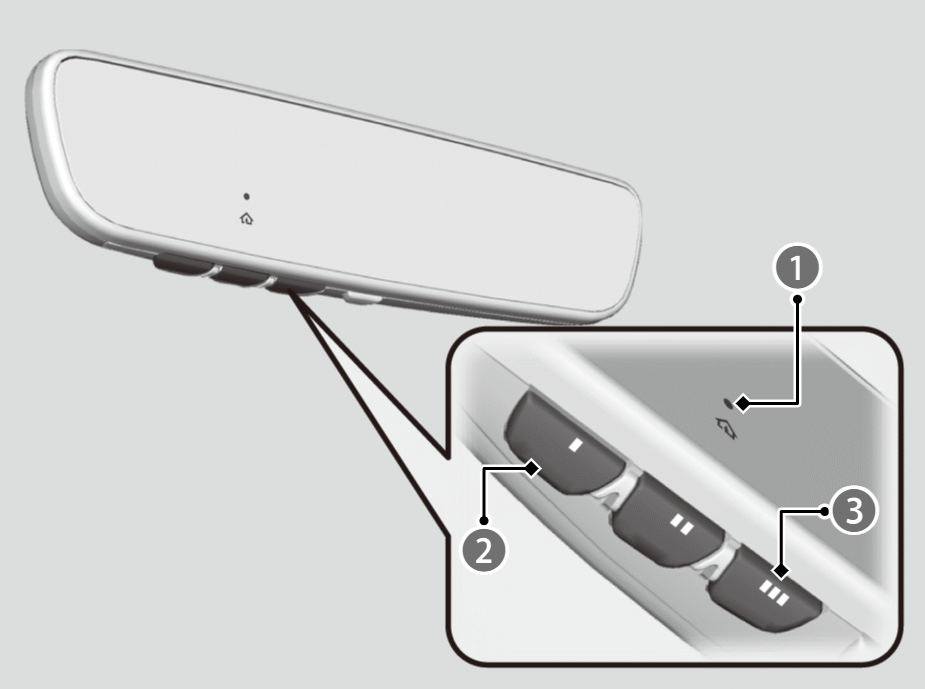 1
2
3