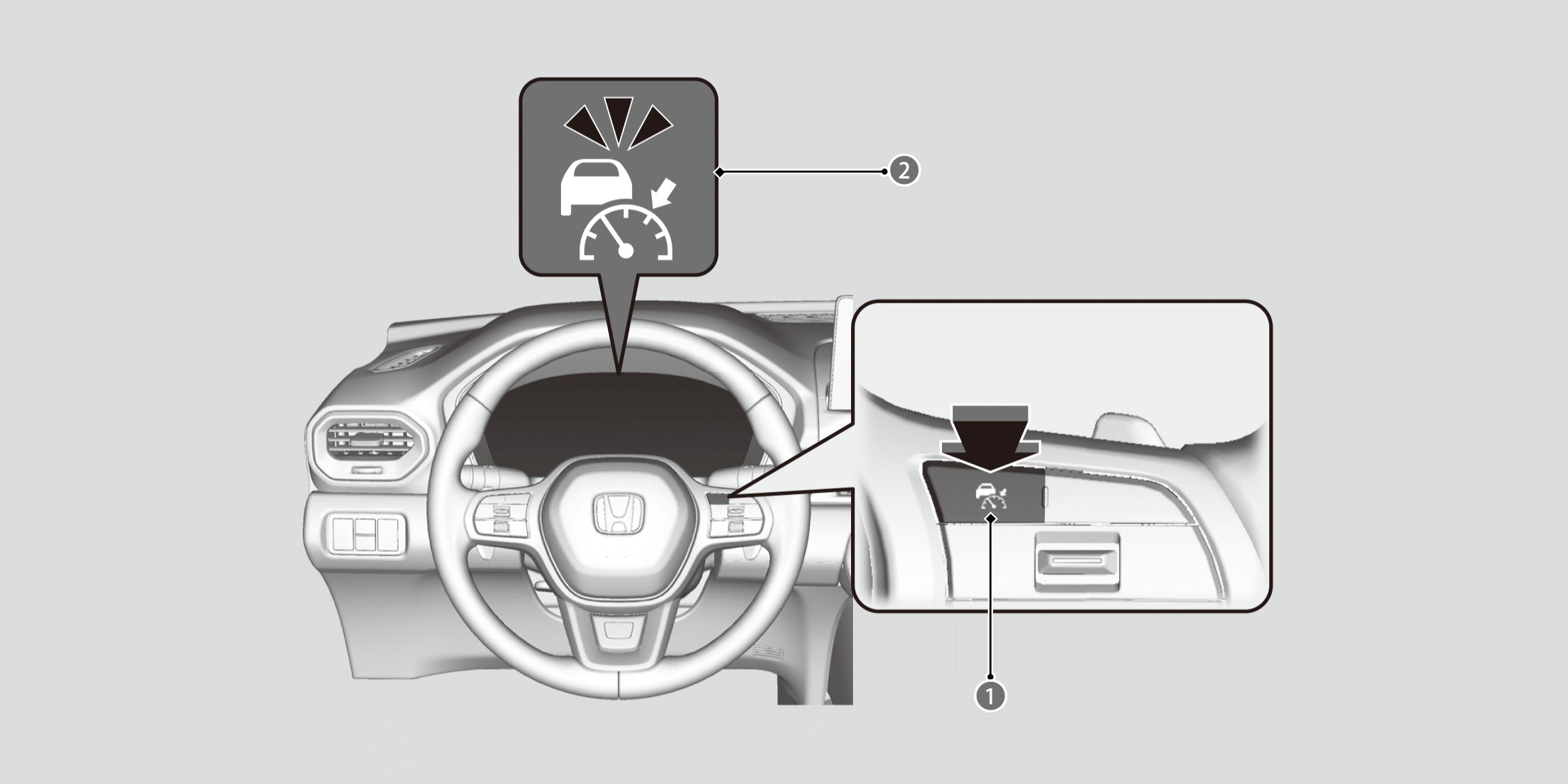 2

1