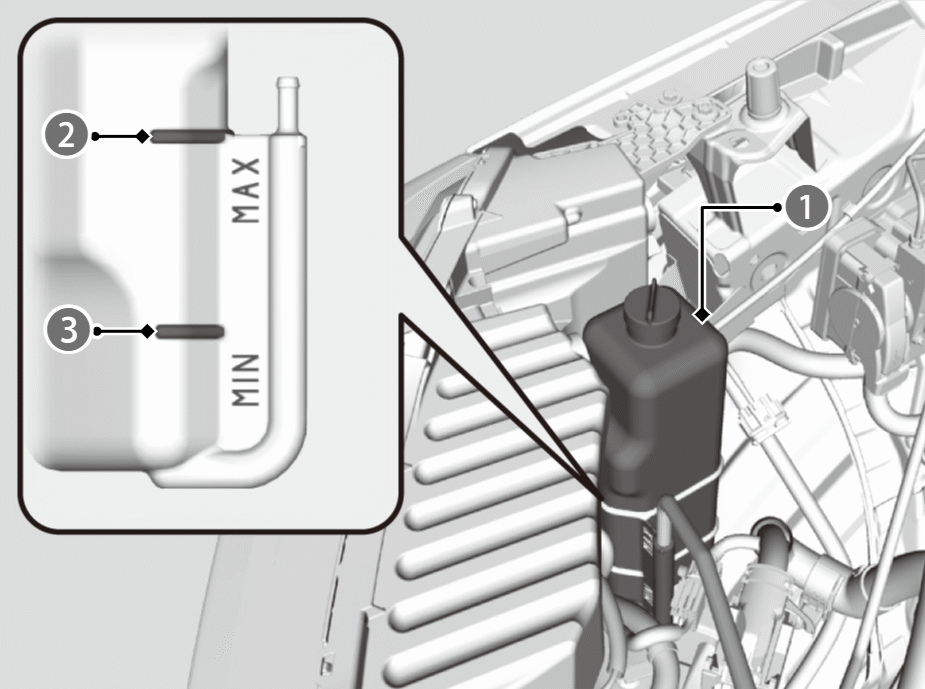 2
MAX
3
MIN
1