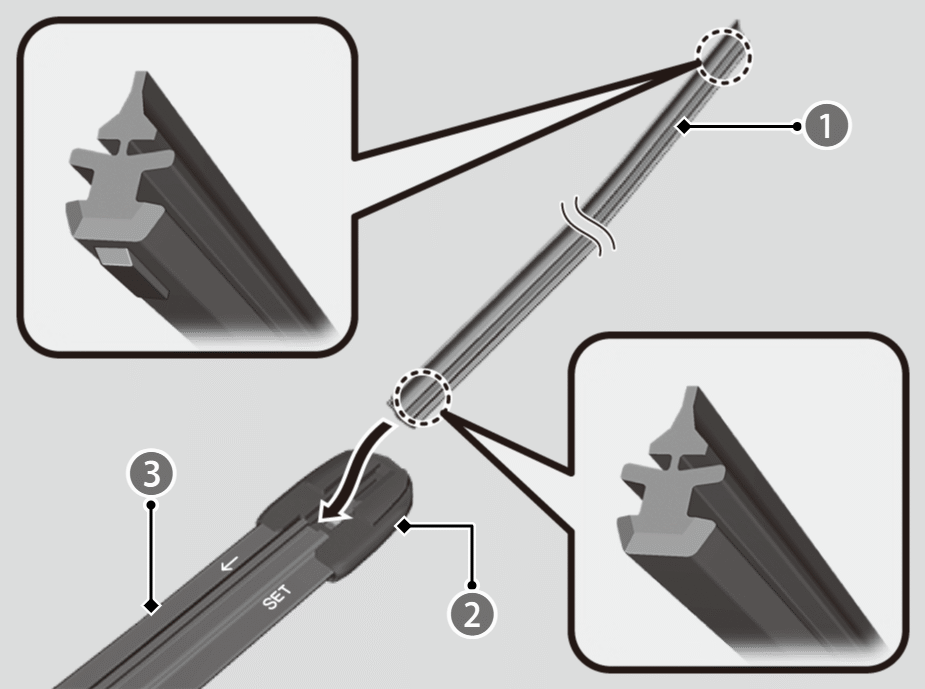 1

3

←

SET

2