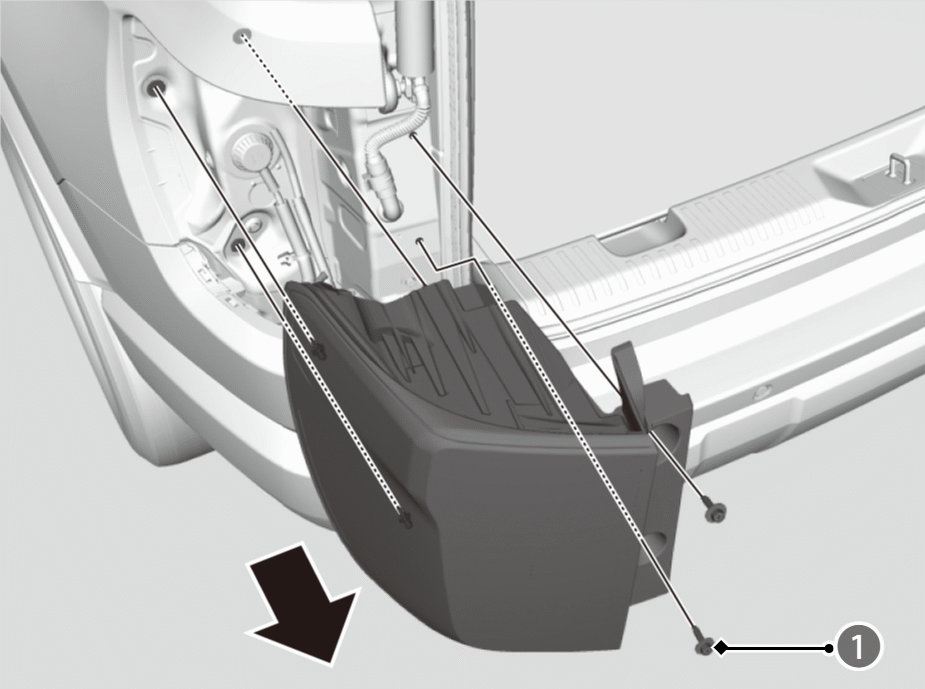 1