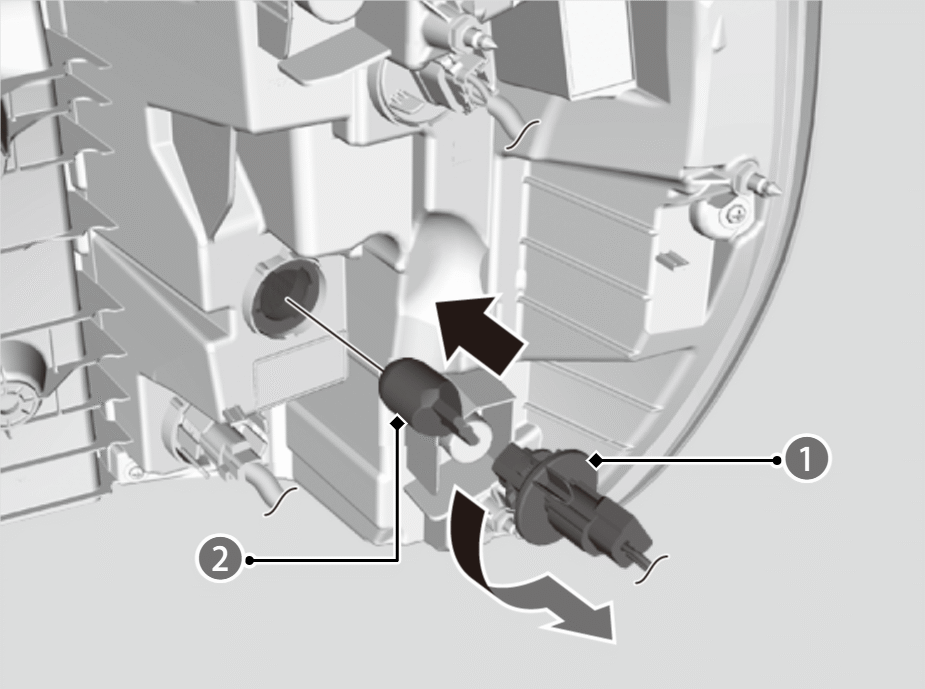 1
2