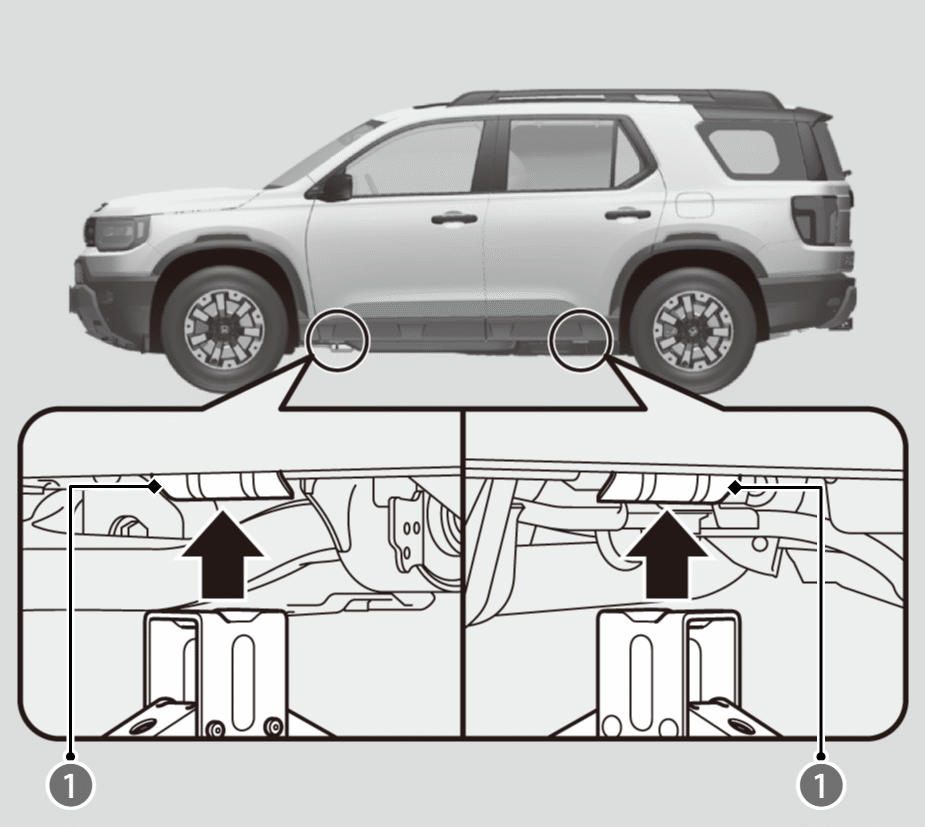 1

1