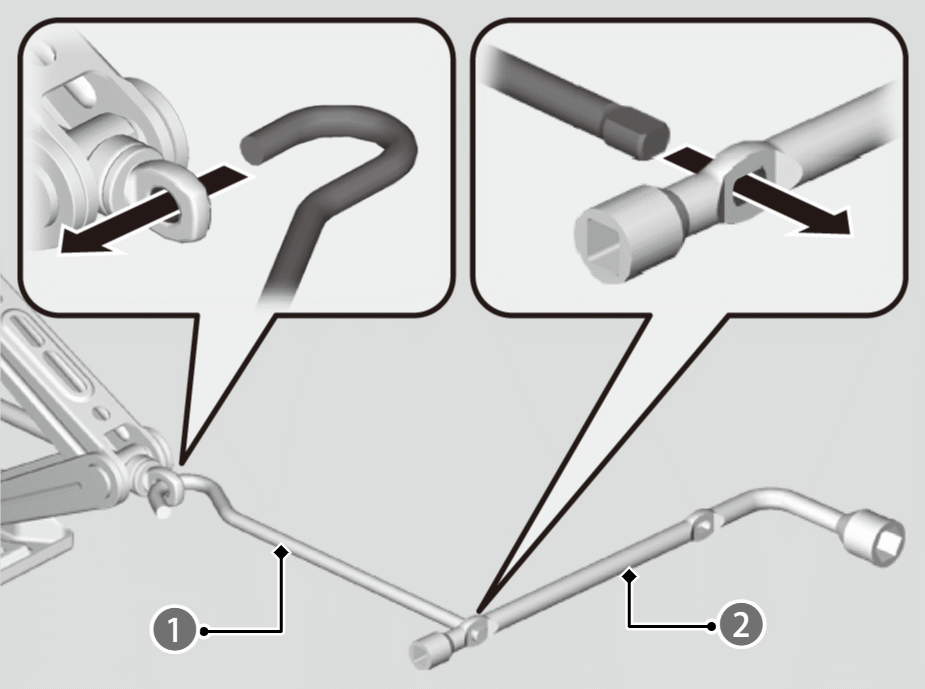 1
2