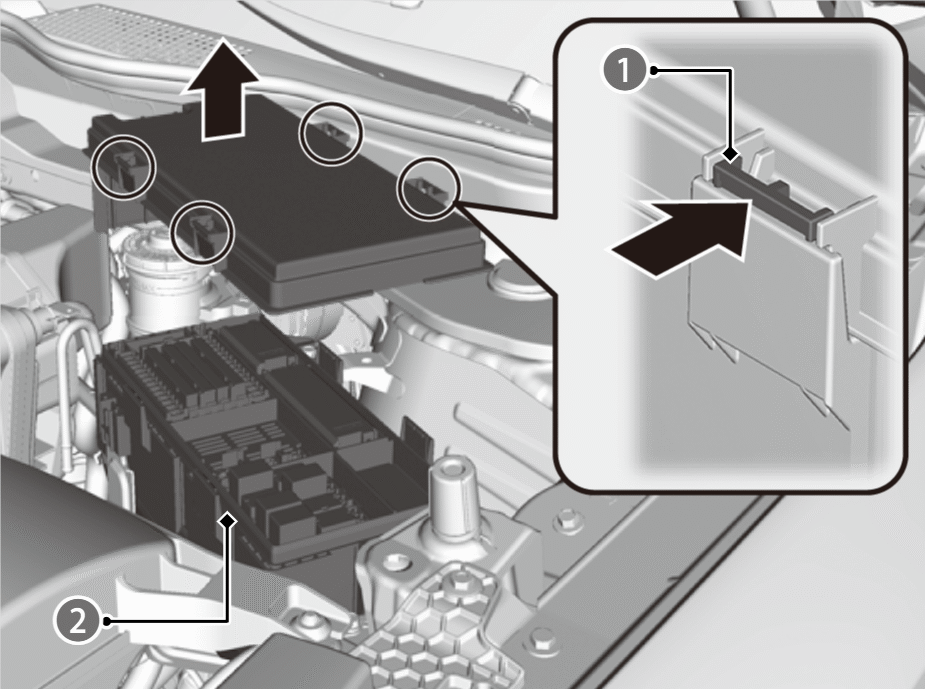 1

2