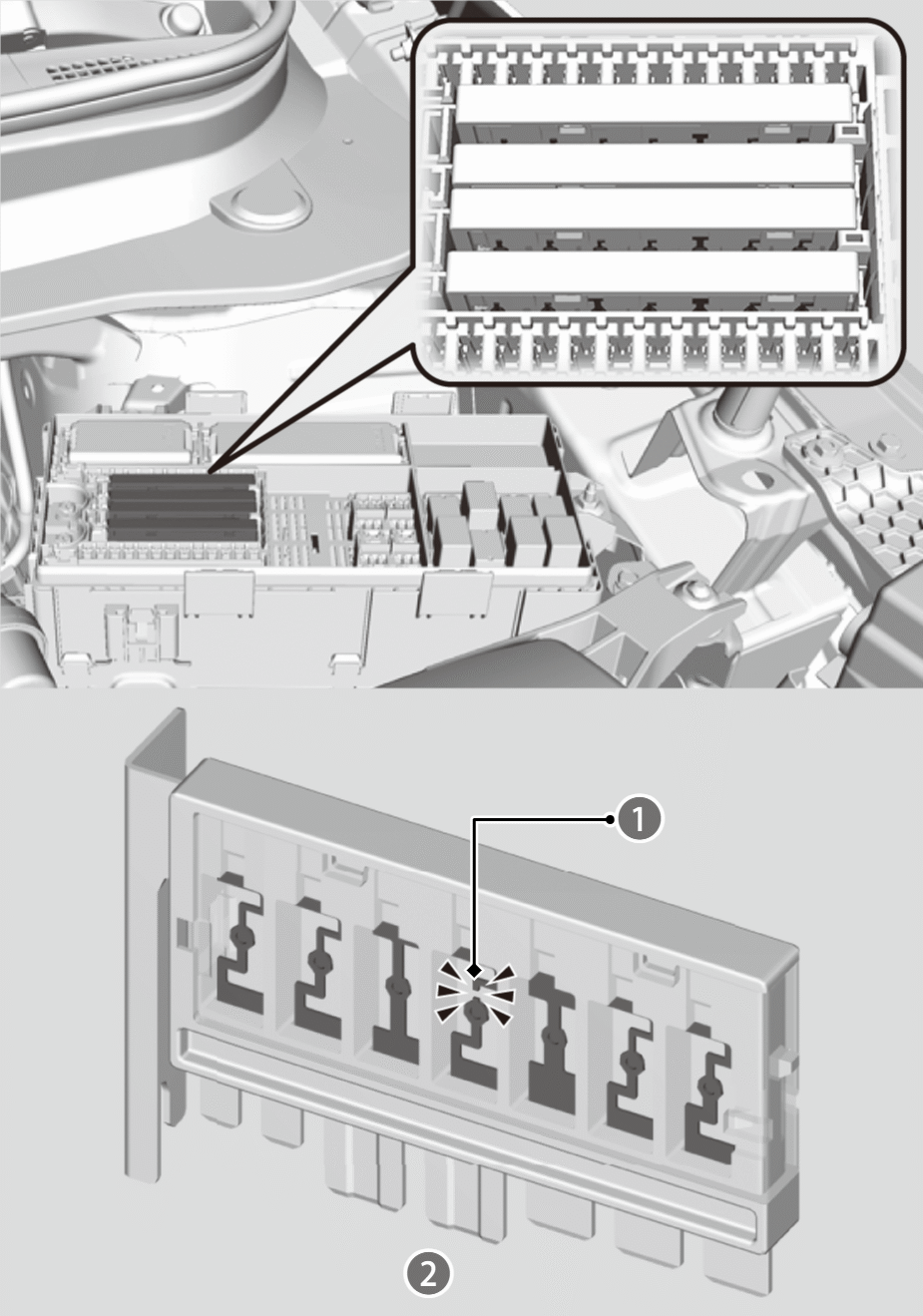 1

2