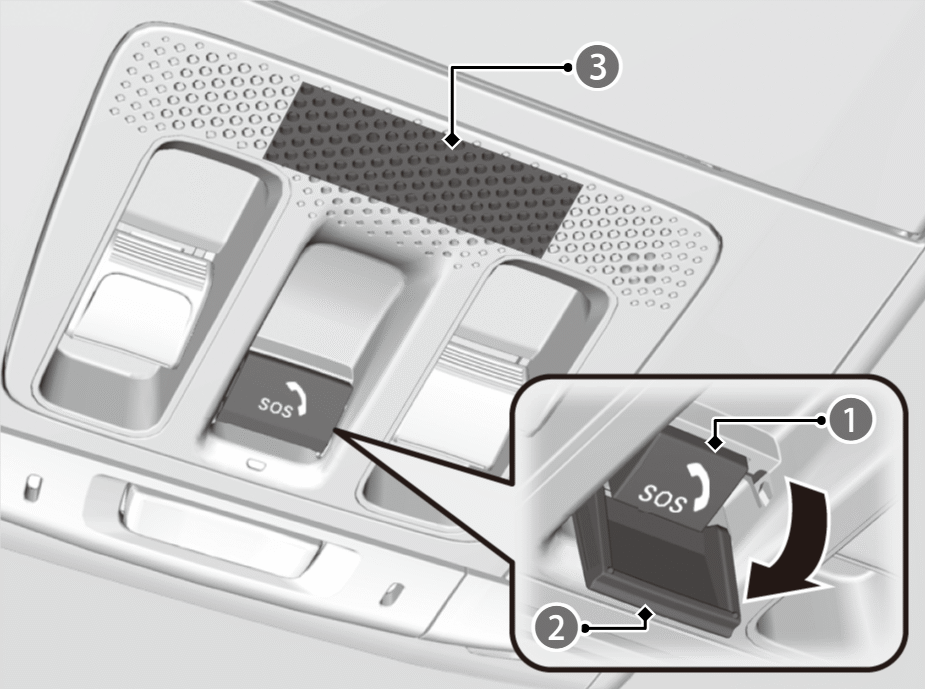 3
SOS
1
SOS
2