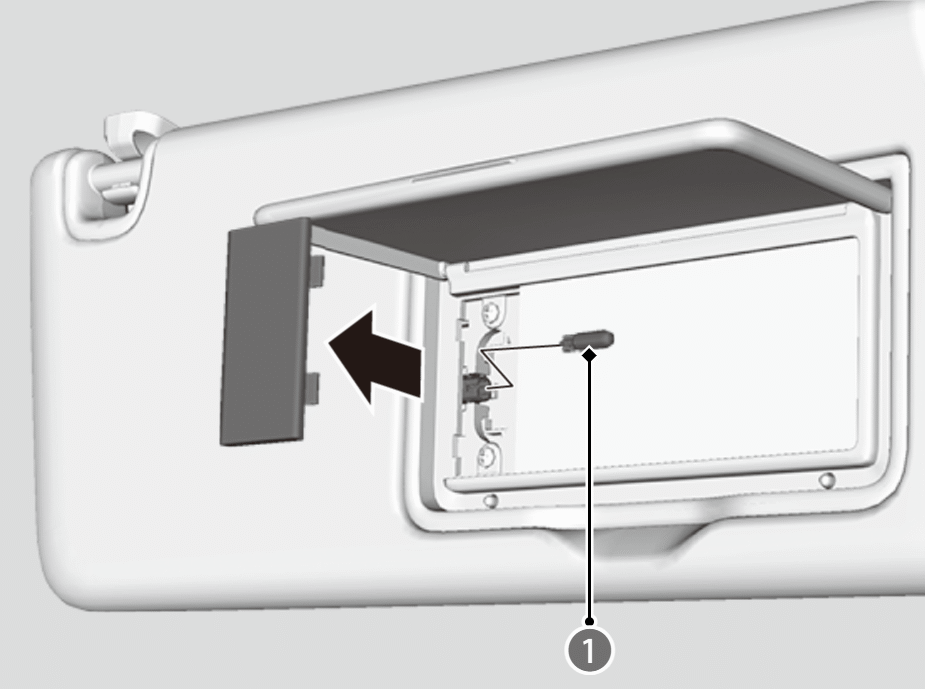 1